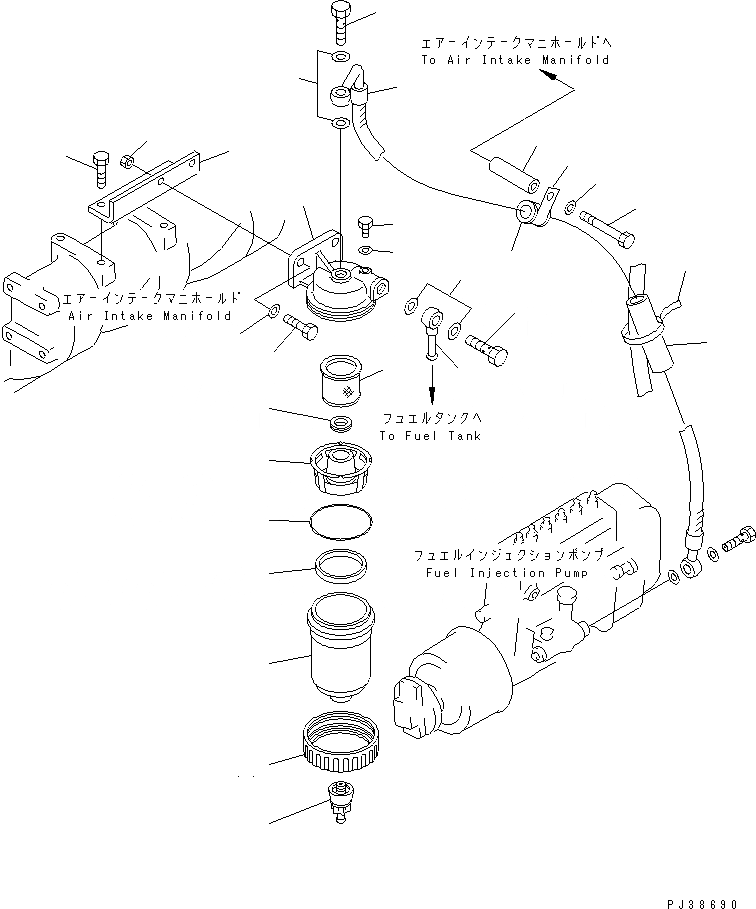 エアーインテークマニホールドへ
To Air Intake Manifold

エアーインテークマニホールド
Air Intake Manifold

フュエルタンクへ
To Fuel Tank

フュエルインジェクションポンプ
Fuel Injection Pump

PJ38690