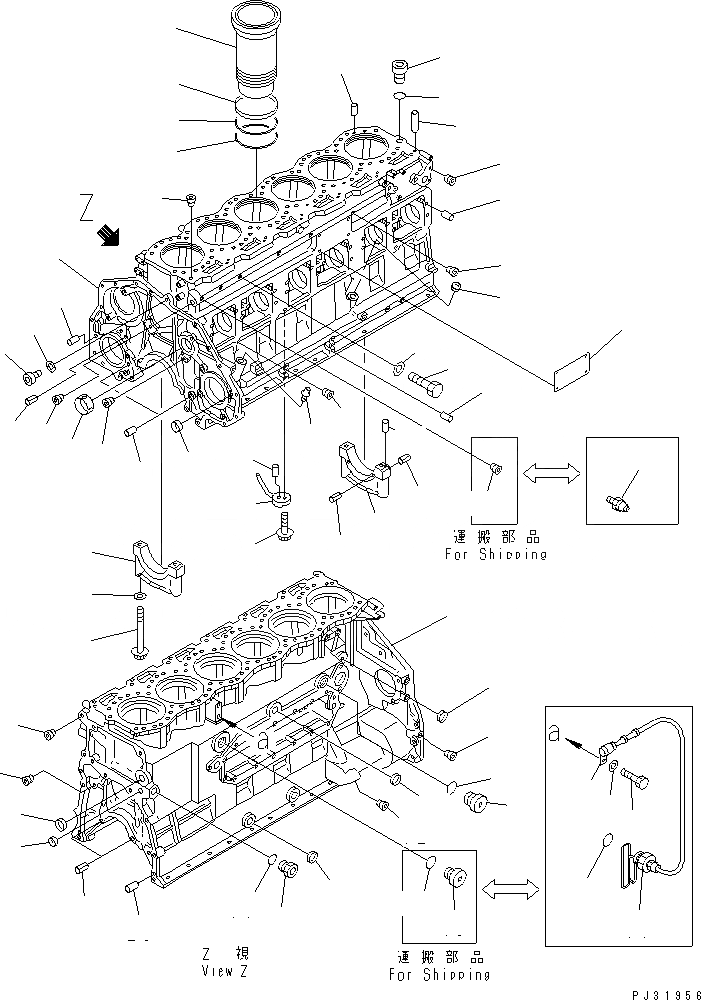 Z

運搬部品
For Shipping

a

a

Z 視
View Z

運搬部品
For Shipping

PJ31956