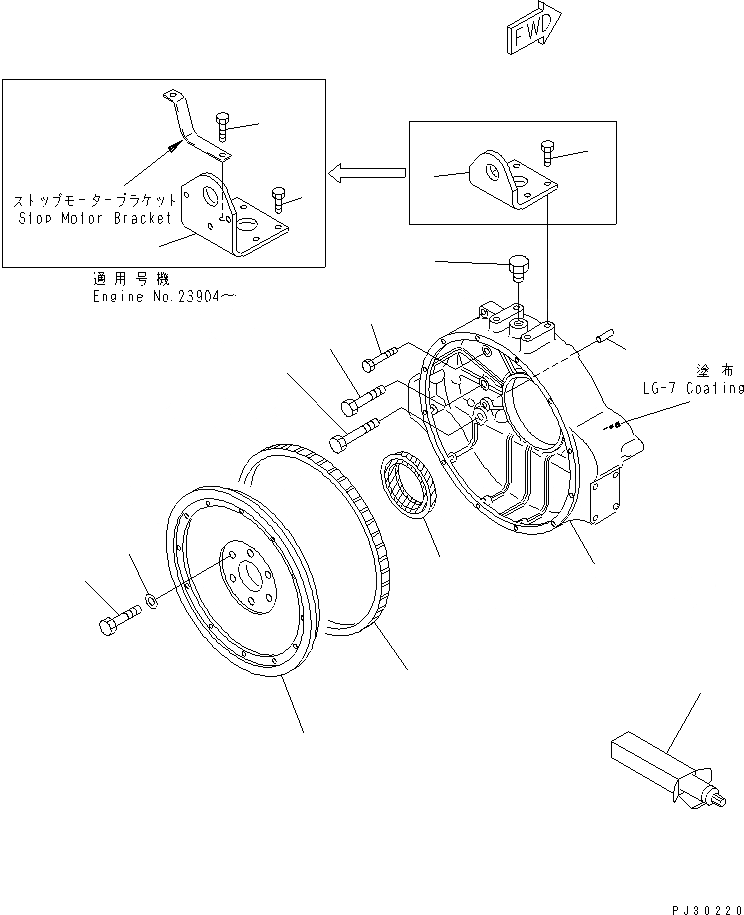 FWD

ストップモーターブラケット
Stop Motor Bracket

適用号機
Engine No.23904～

塗布
LG-7 Coating

PJ30220