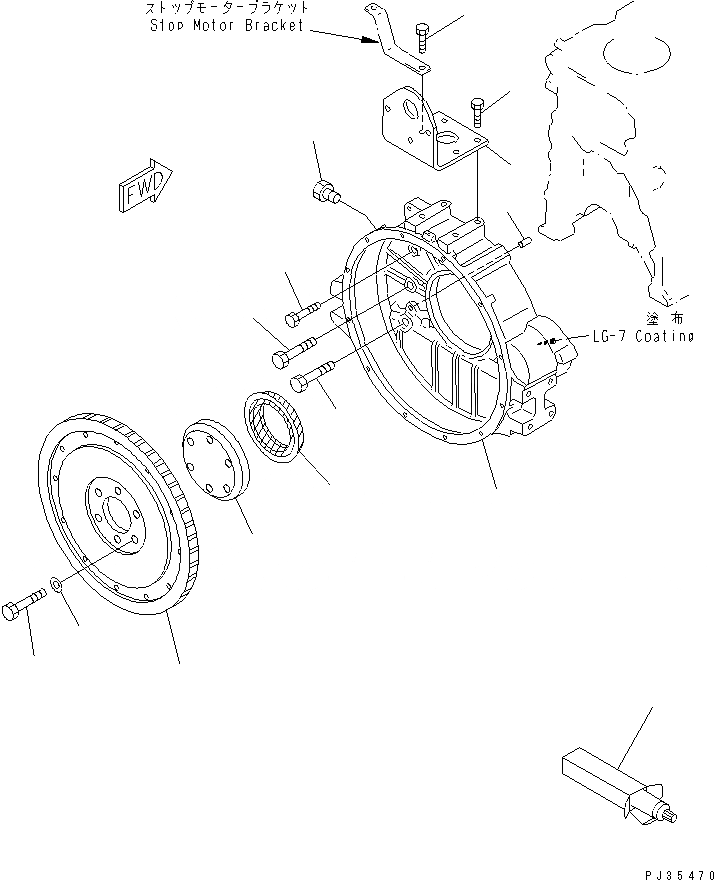 ストップモーターブラケット
Stop Motor Bracket

FWD

塗布
LG-7 Coating

PJ35470