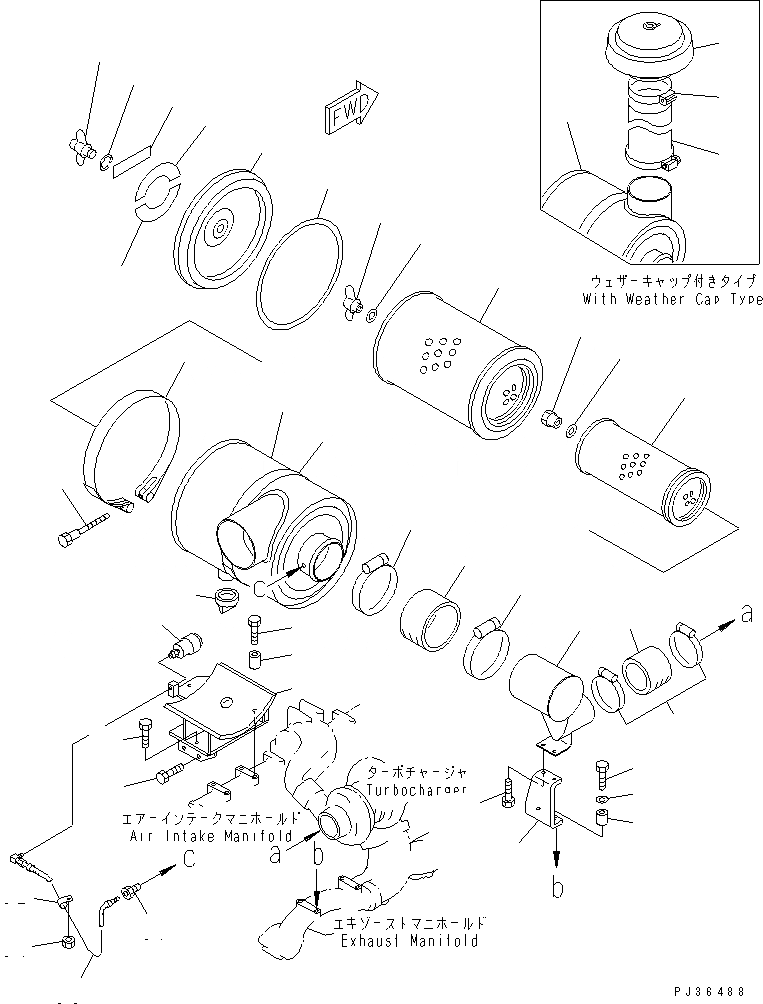 FWD

ウェザーキャップ付きタイプ
With Weather Cap Type

C

a

ターボチャージャ
Turbocharger

エアーインテークマニホールド
Air Intake Manifold

a
b

C

b

エキゾーストマニホールド
Exhaust Manifold

PJ36488