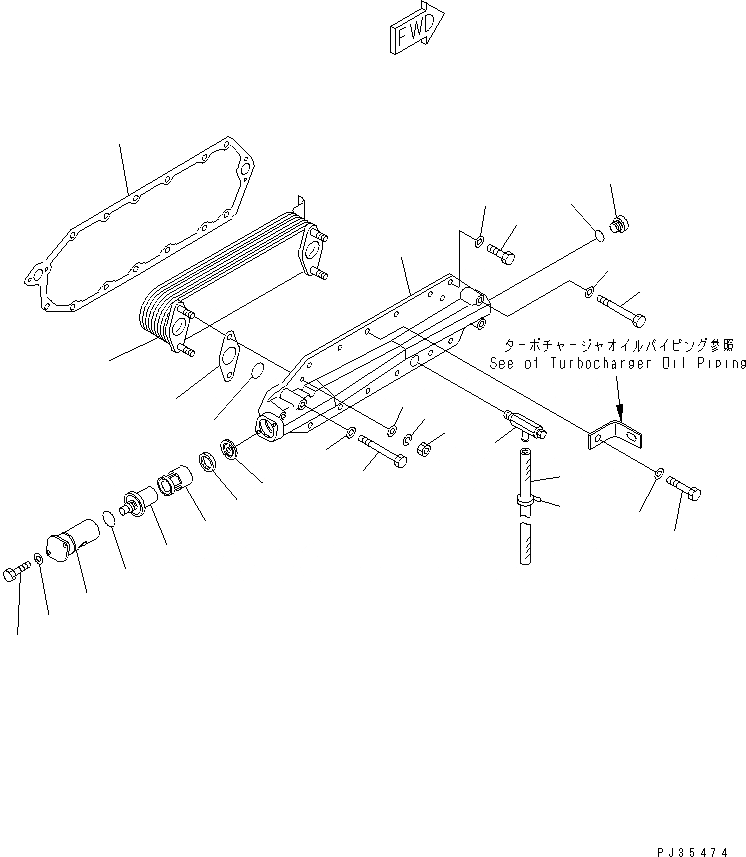 FWD

ターボチャージャオイルパイピング参照
See of Turbocharger Oil Piping

PJ35474