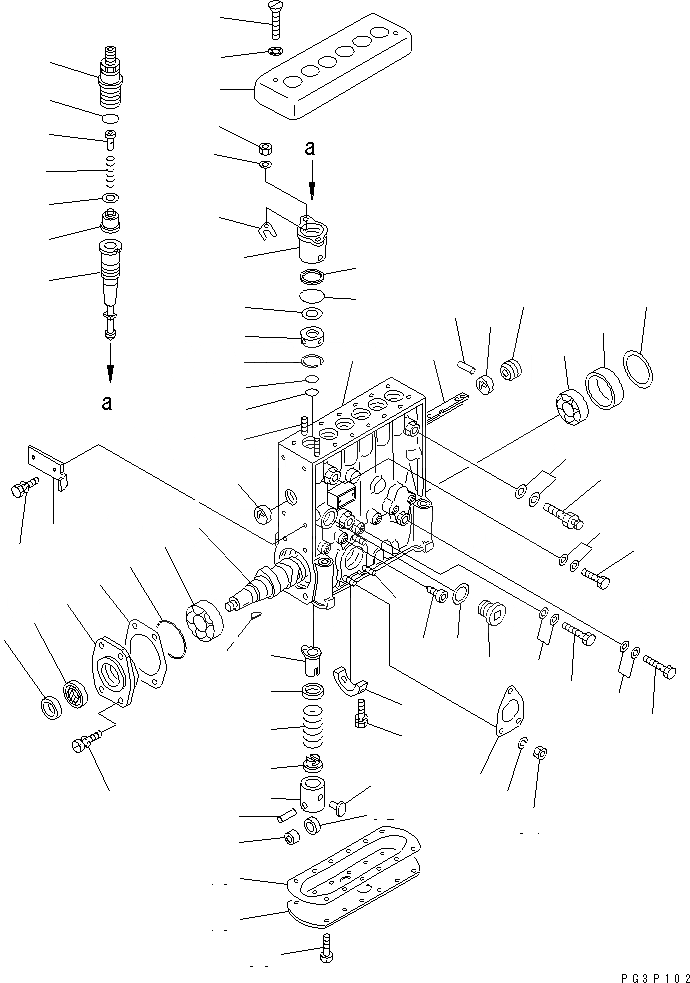 a

a

PG3P102