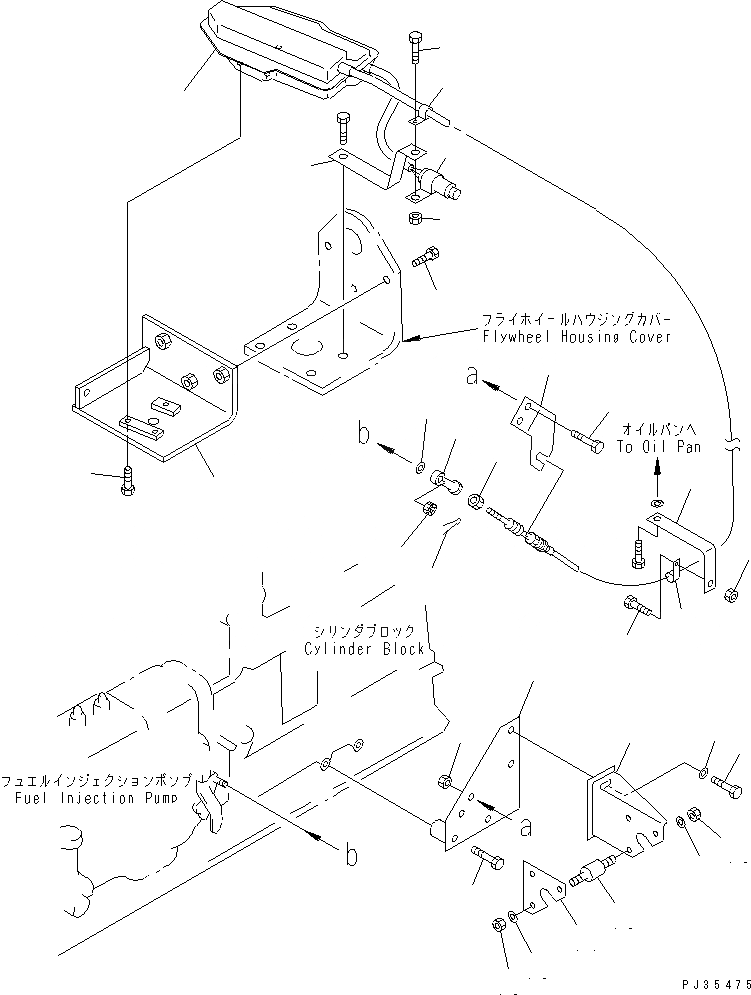 フライホイールハウジングカバー
Flywheel Housing Cover

a

オイルパンへ
To Oil Pan

b

シリンダブロック
Cylinder Block

フュエルインジェクションポンプ
Fuel Injection Pump

a

b

PJ35475