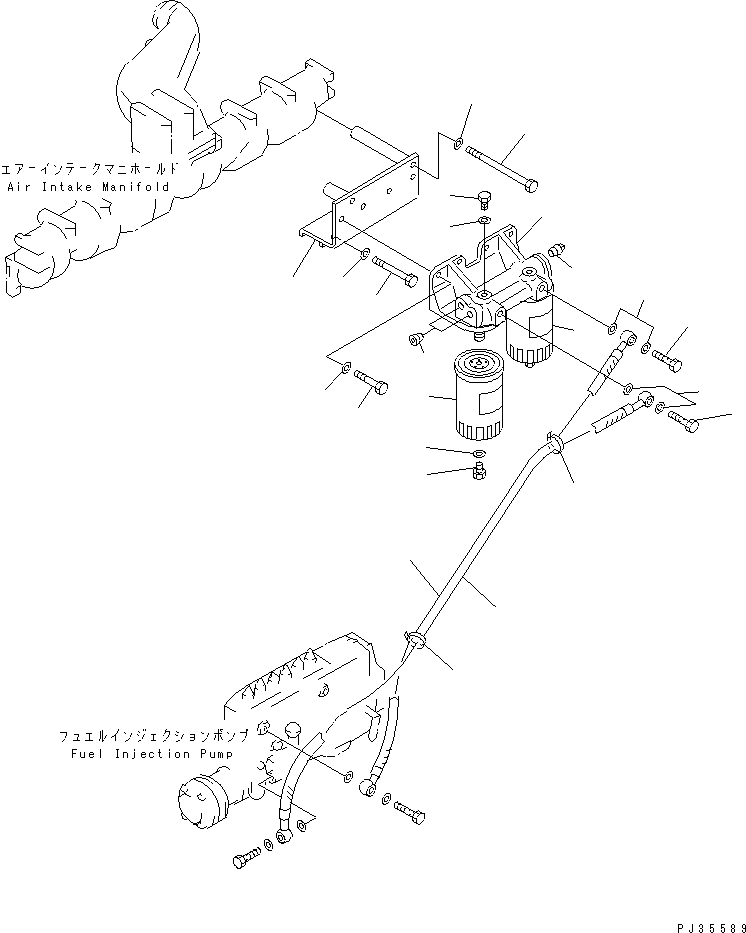 エアーインテークマニホールド
Air Intake Manifold

フュエルインジェクションポンプ
Fuel Injection Pump

PJ35589