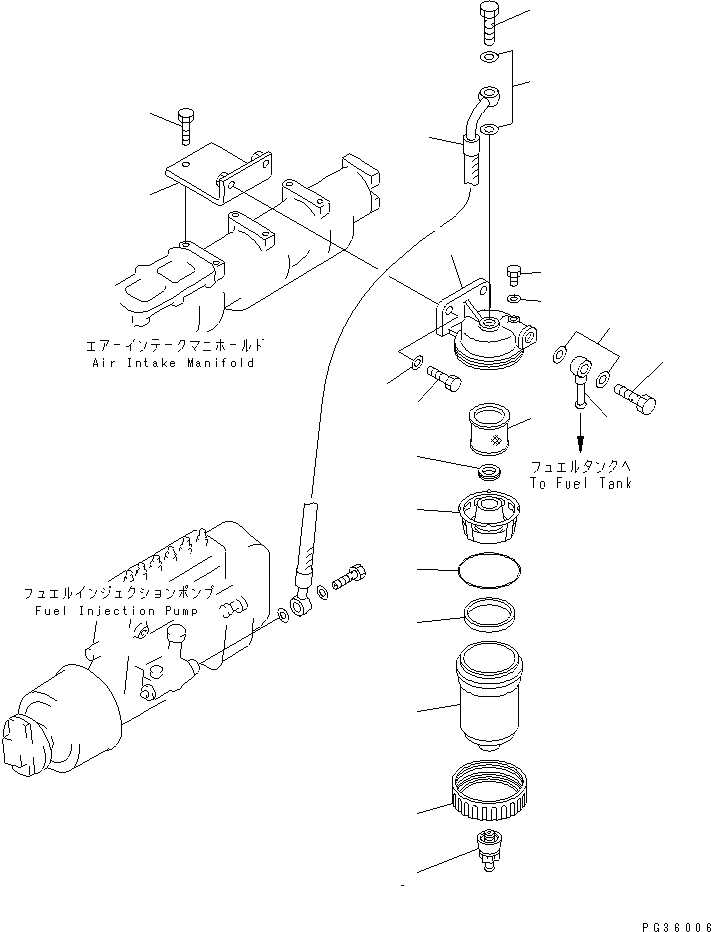 エアーインテークマニホールド
Air Intake Manifold

フュエルタンクへ
To Fuel Tank

フュエルインジェクションポンプ
Fuel Injection Pump

PG36006