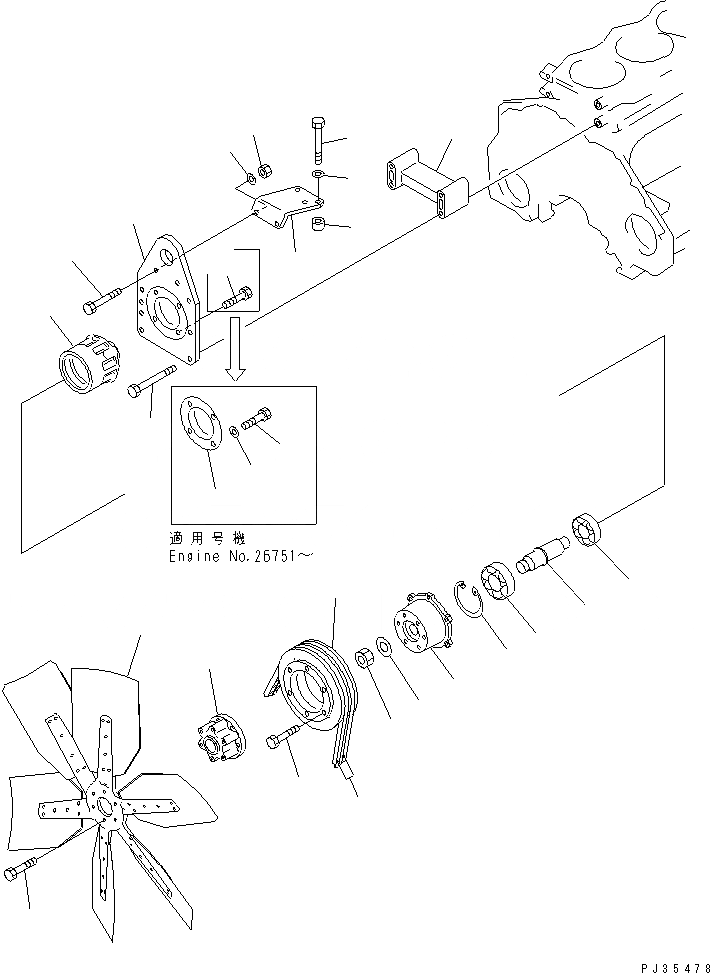 適用号機
Engine No.26751～

PJ35478