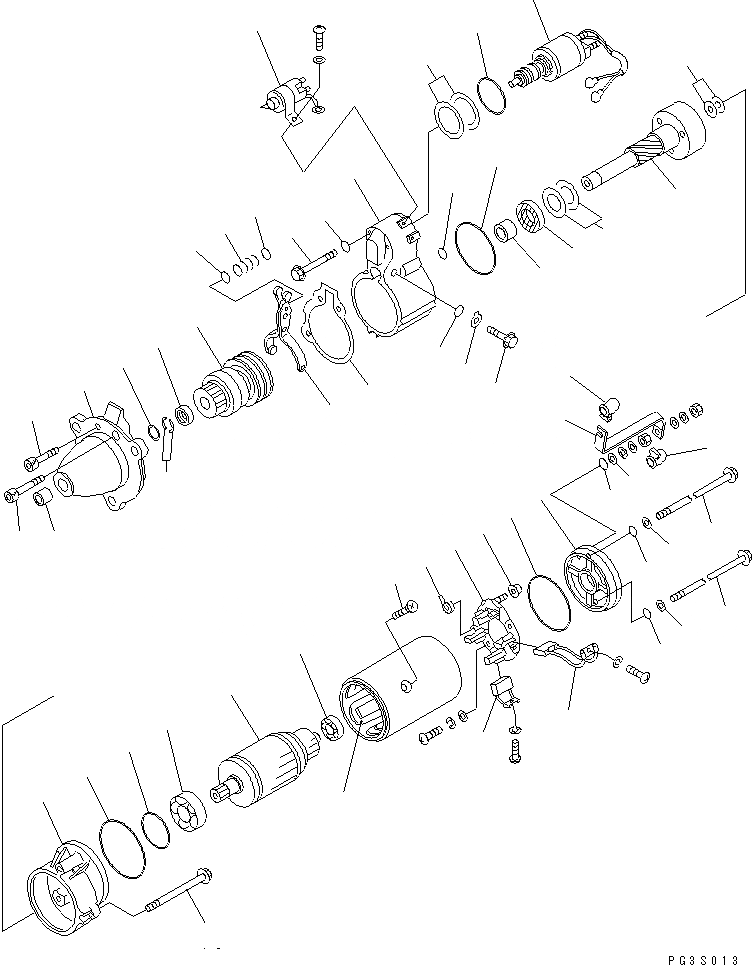 PG3S013