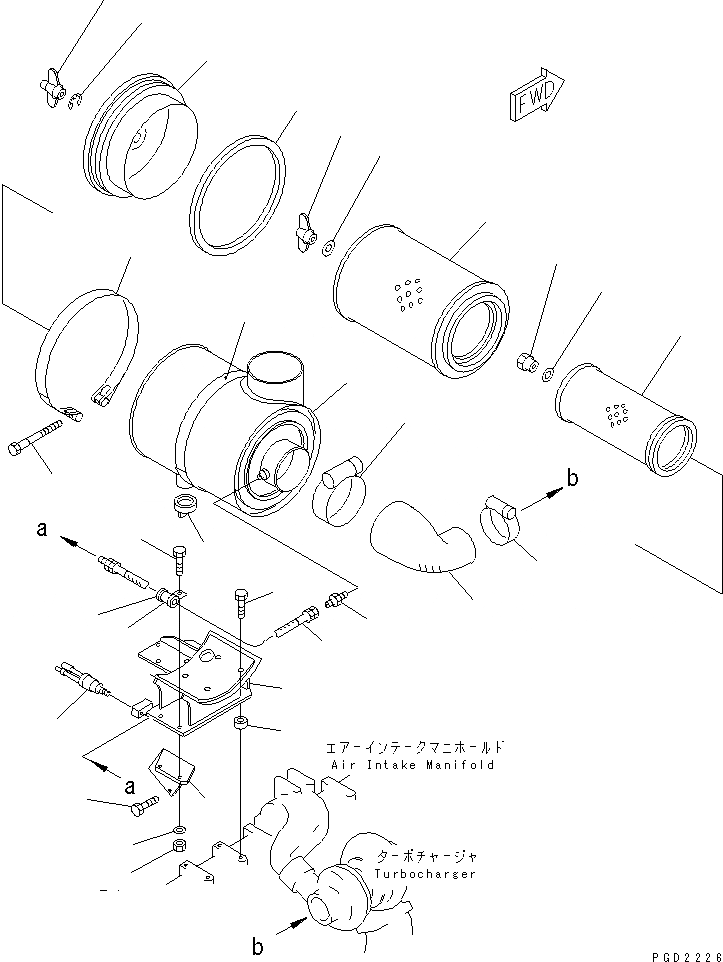 FWD

b

a

エアーインテークマニホールド
Air Intake Manifold

a

ターボチャージャ
Turbocharger

b

PGD2226