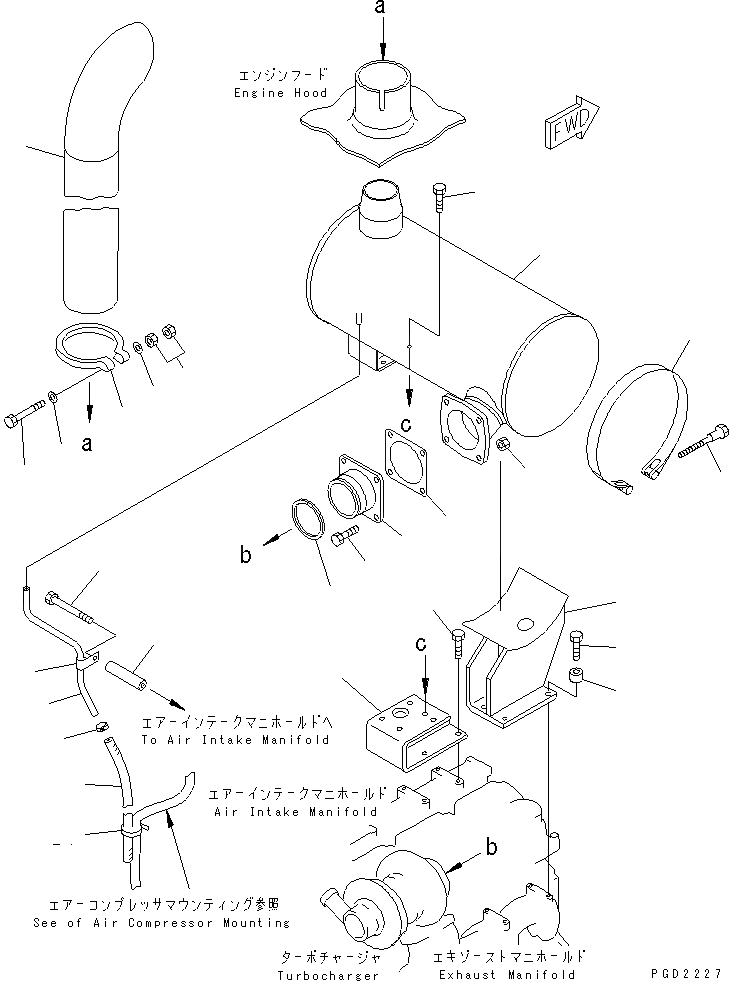 a

エンジンフード
Engine Hood

FWD

a

c

b

c

エアーインテークマニホールドへ
To Air Intake Manifold

エアーインテークマニホールド
Air Intake Manifold

b

エアーコンプレッサマウンティング参照
See of Air Compressor Mounting

ターボチャージャ
Turbocharger

エキゾーストマニホールド
Exhaust Manifold

PGD2227