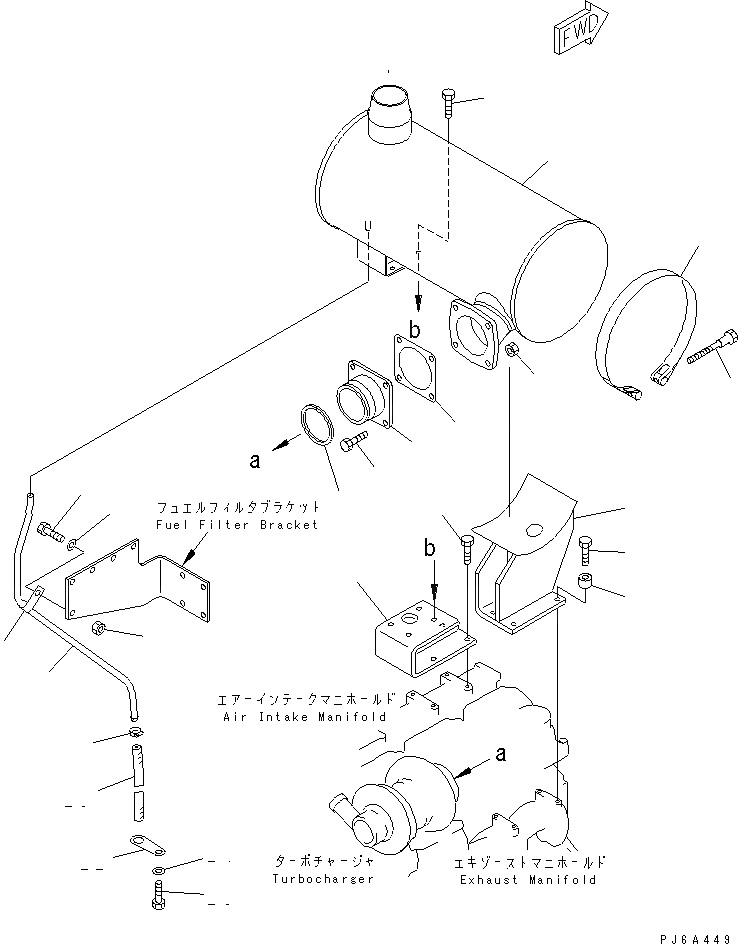 FWD

b

a

フュエルフィルタブラケット
Fuel Filter Bracket

b

エアーインテークマニホールド
Air Intake Manifold

a

ターボチャージャ
Turbocharger

エキゾーストマニホールド
Exhaust Manifold

PJ6A449