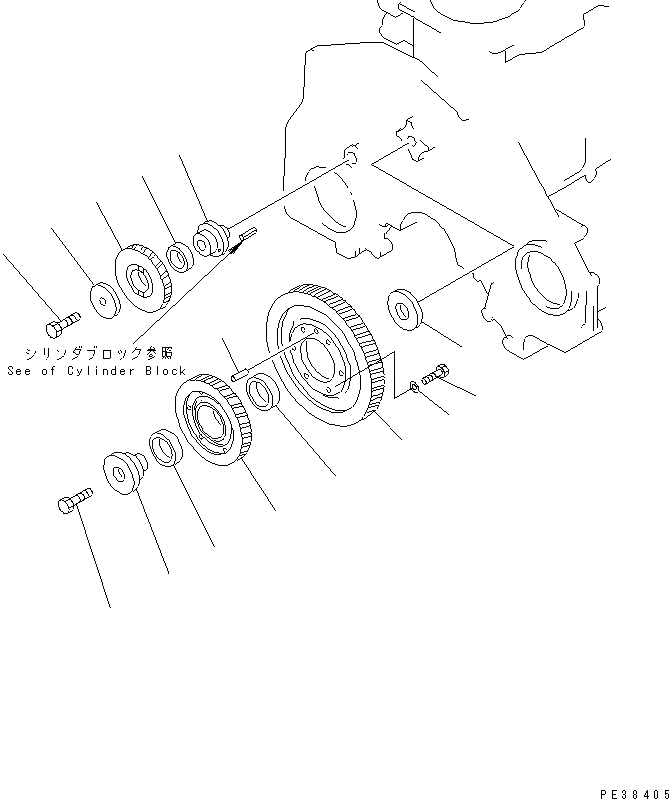 シリンダブロック参照
See of Cylinder Block

PE38405