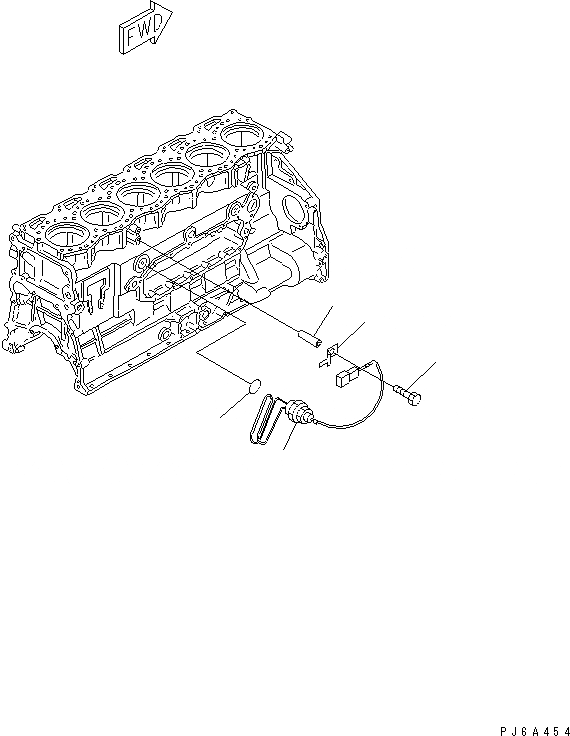 FWD

PJ6A454