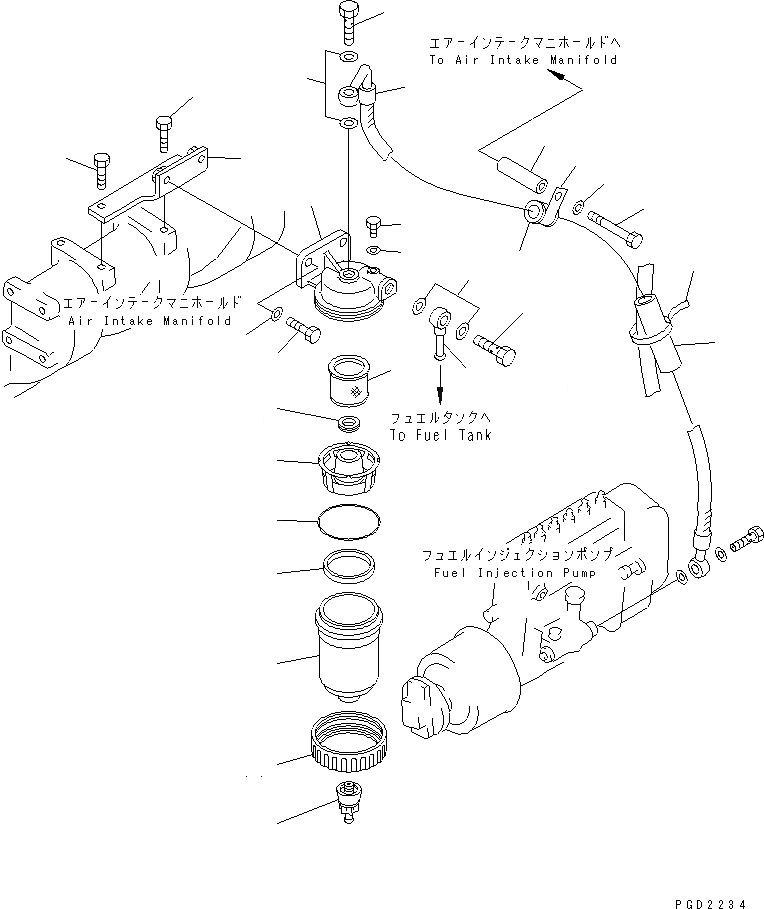 エアーインテークマニホールドへ
To Air Intake Manifold

エアーインテークマニホールド
Air Intake Manifold

フュエルタンクへ
To Fuel Tank

フュエルインジェクションポンプ
Fuel Injection Pump

PGD2234