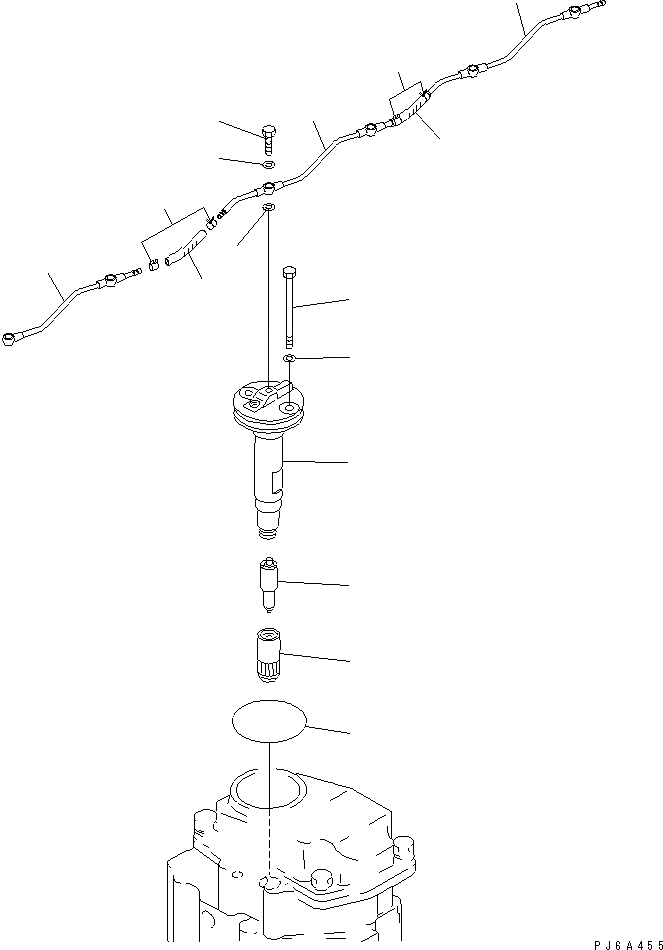 PJ6A455