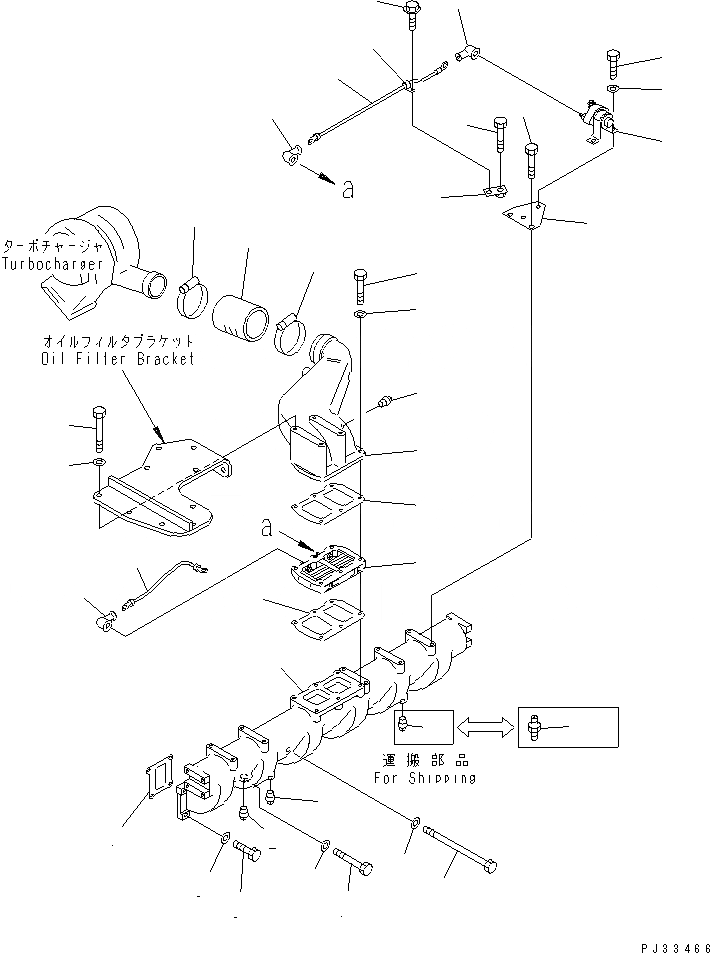 a

ターボチャージャ
Turbocharger

オイルフィルタブラケット
Oil Filler Bracket

a

運搬部品
For Shipping

PJ33466