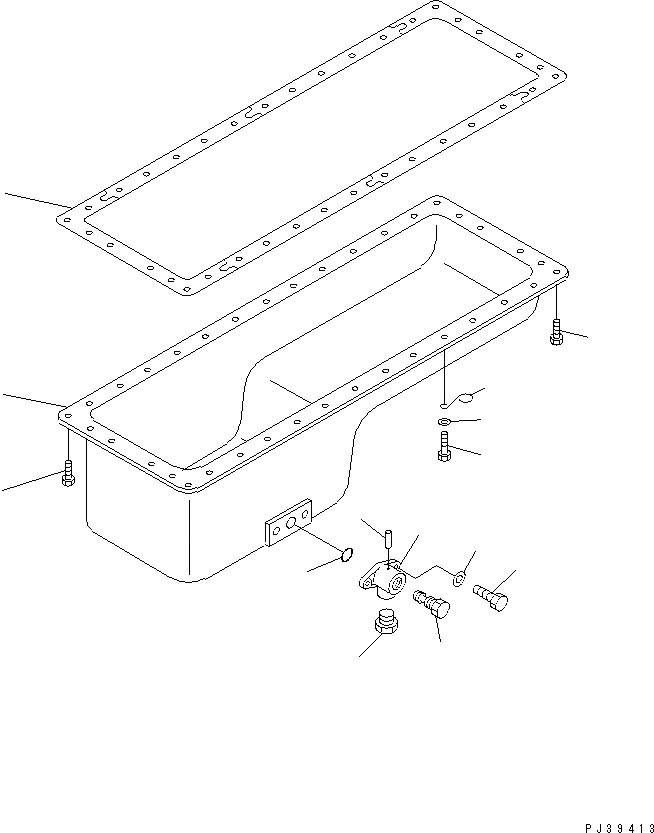 PJ39413