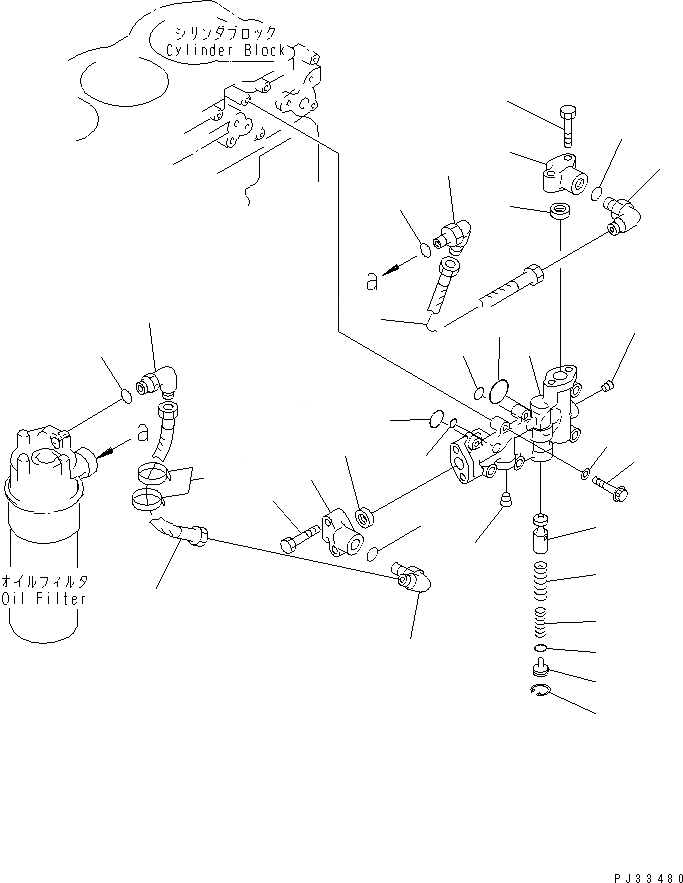 シリンダブロック
Cylinder Block

a

a

オイルフィルタ
Oil Filter

PJ33480