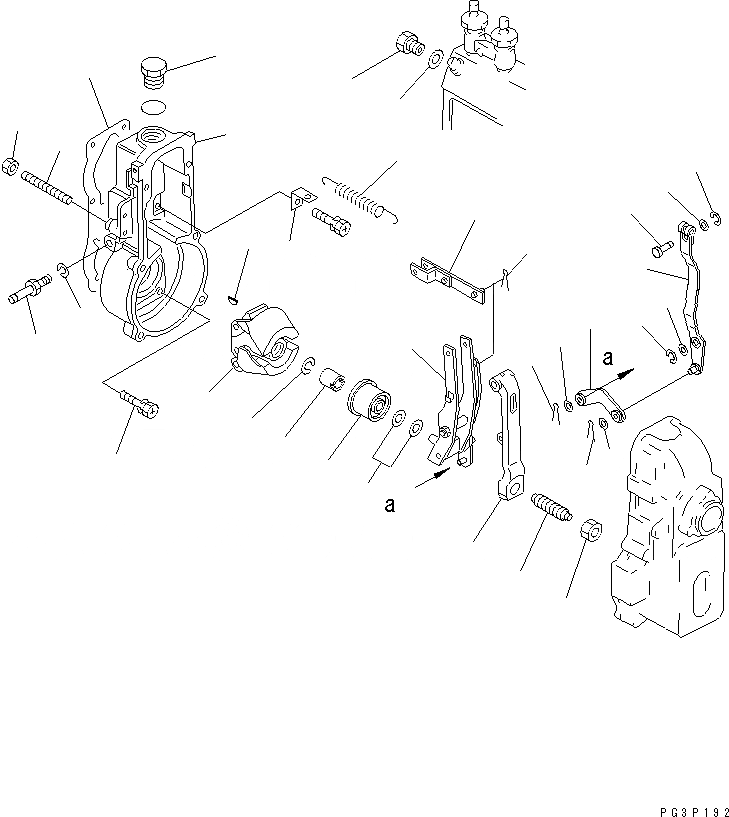 a

a

PG3P192