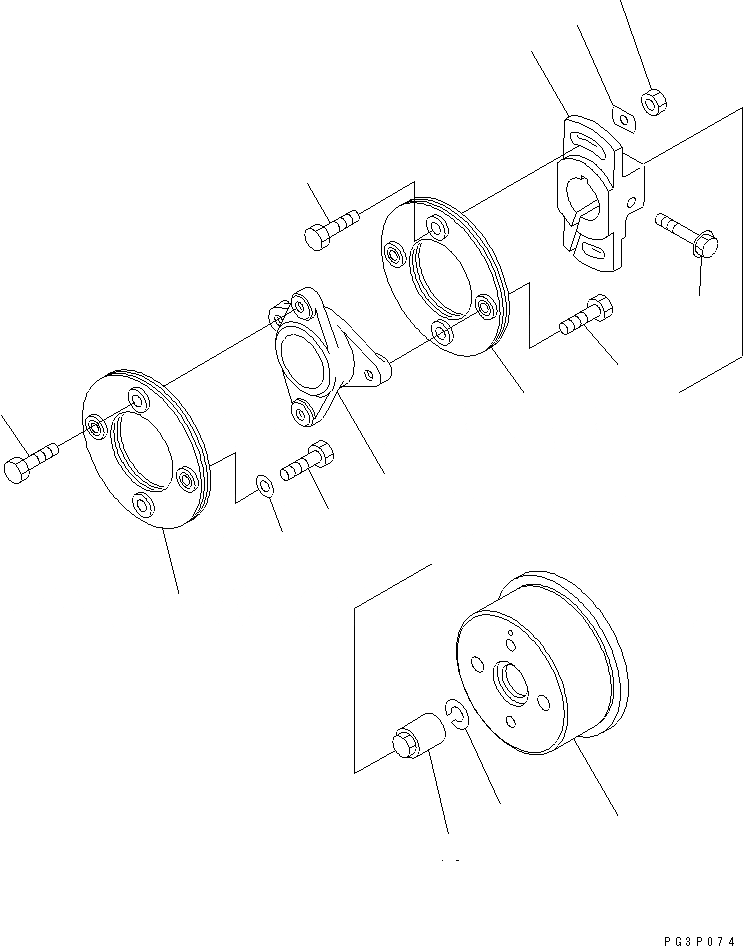 PG3P074