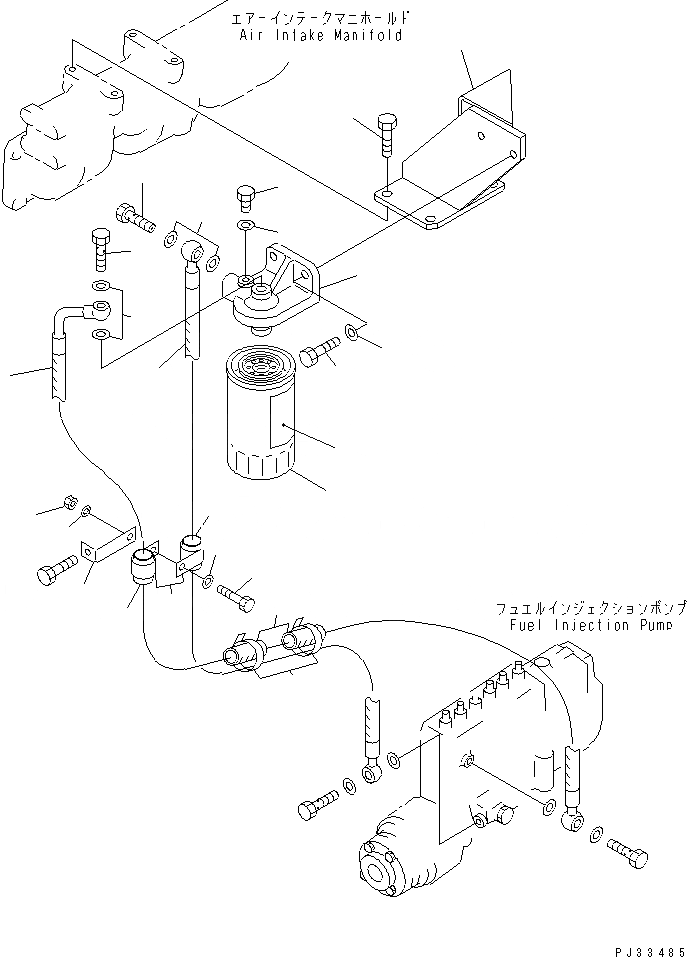 エアーインテークマニホールド
Air Intake Manifold

フュエルインジェクションポンプ
Fuel Injection Pump

PJ33485