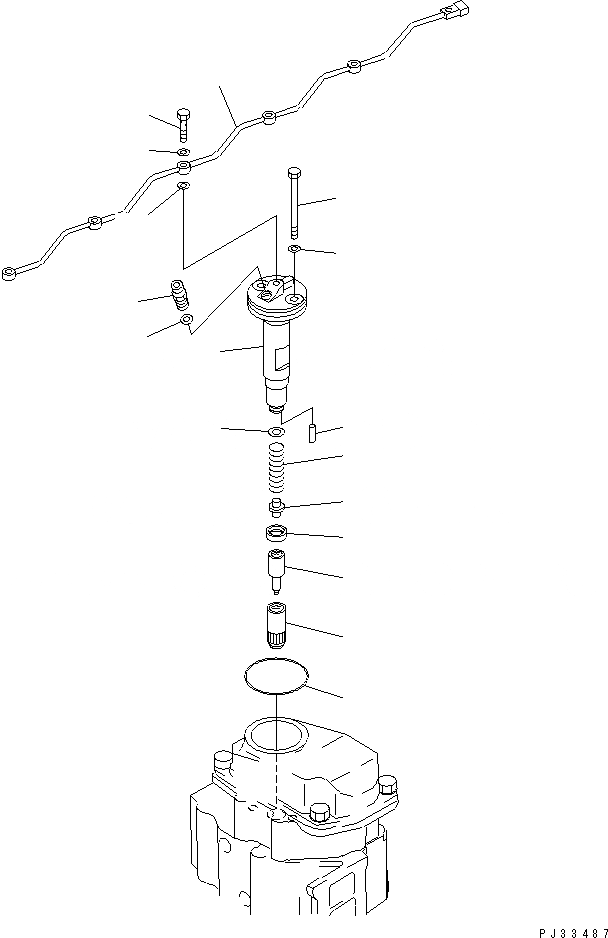 PJ33487