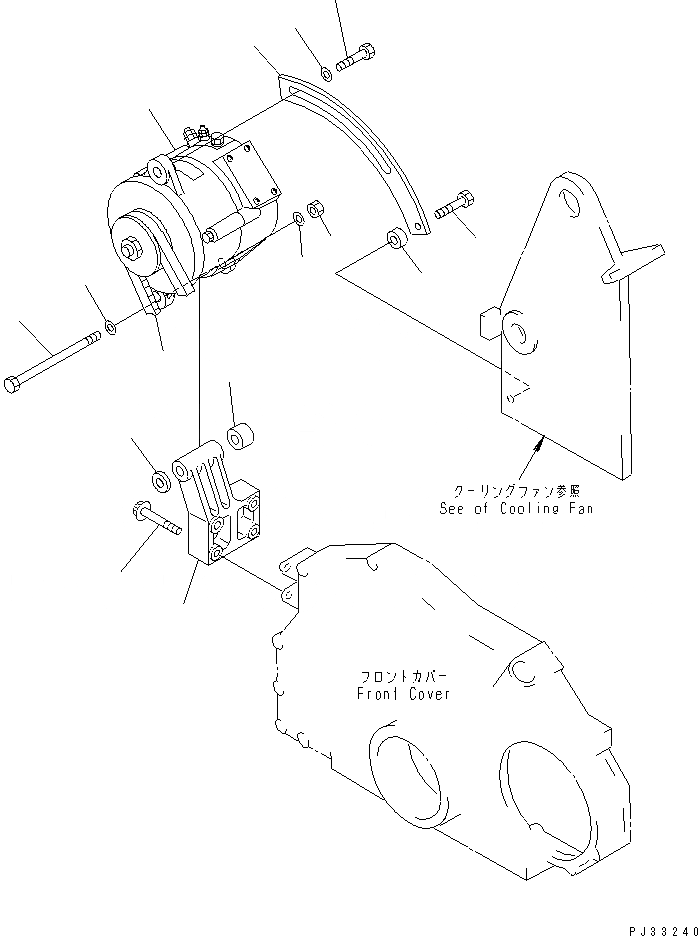 クーリングファン参照
See of Cooling Fan

フロントカバー
Front Cover

PJ33240