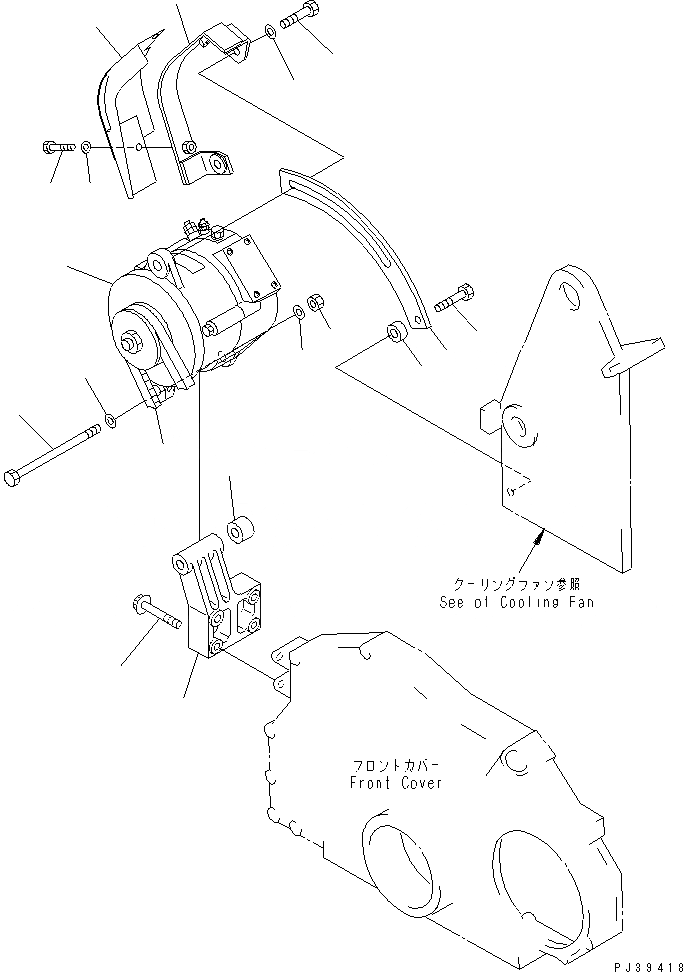 クーリングファン参照
See of Cooling Fan

フロントカバー
Front Cover

PJ39418