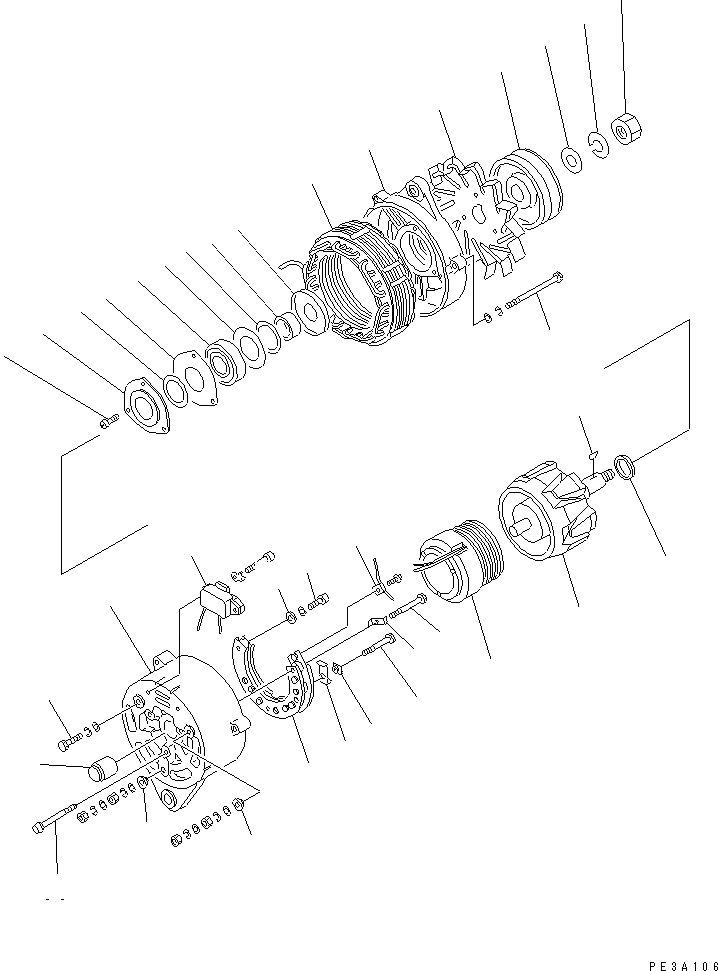 PE3A106