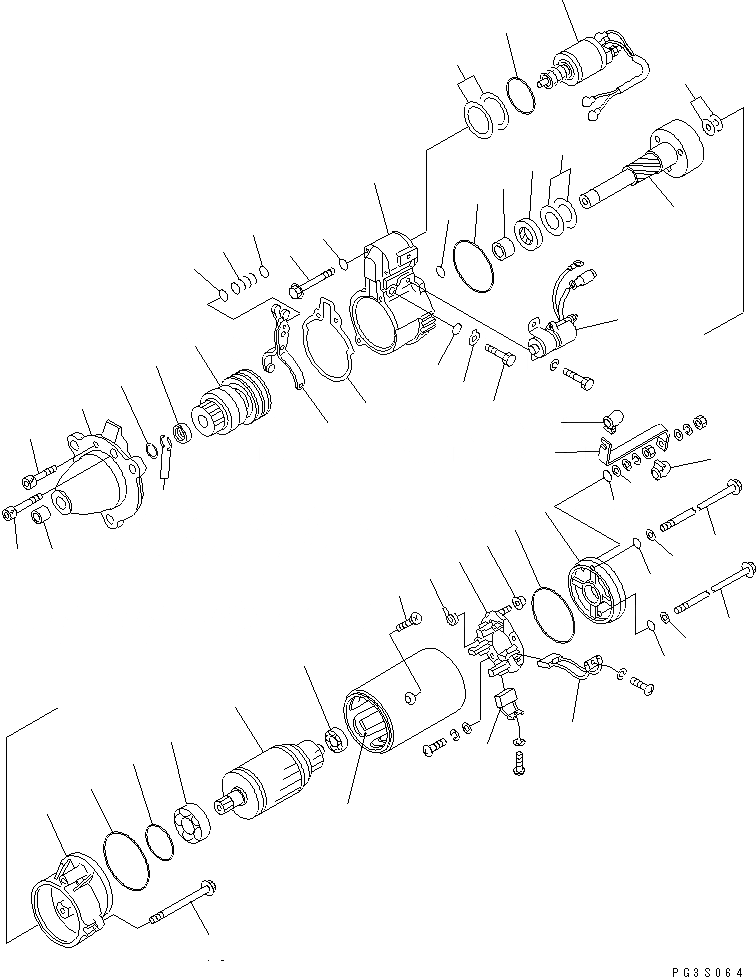 PG3S064