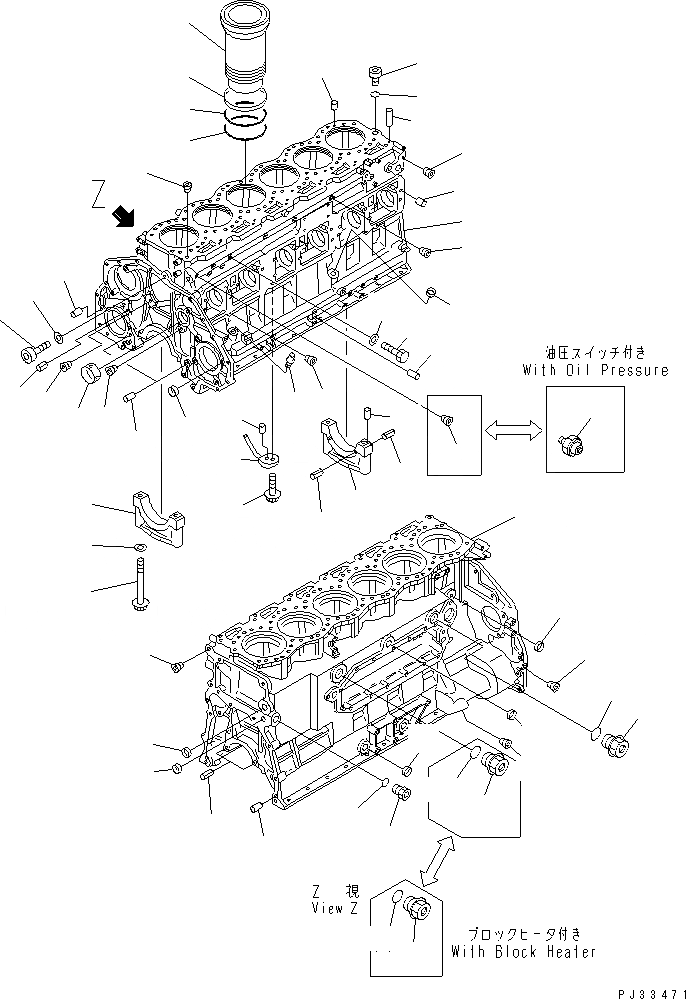 Z

油圧スイッチ付き
With Oil Pressure

Z 視
View Z

ブロックヒータ付き
With Block Heater

PJ33471