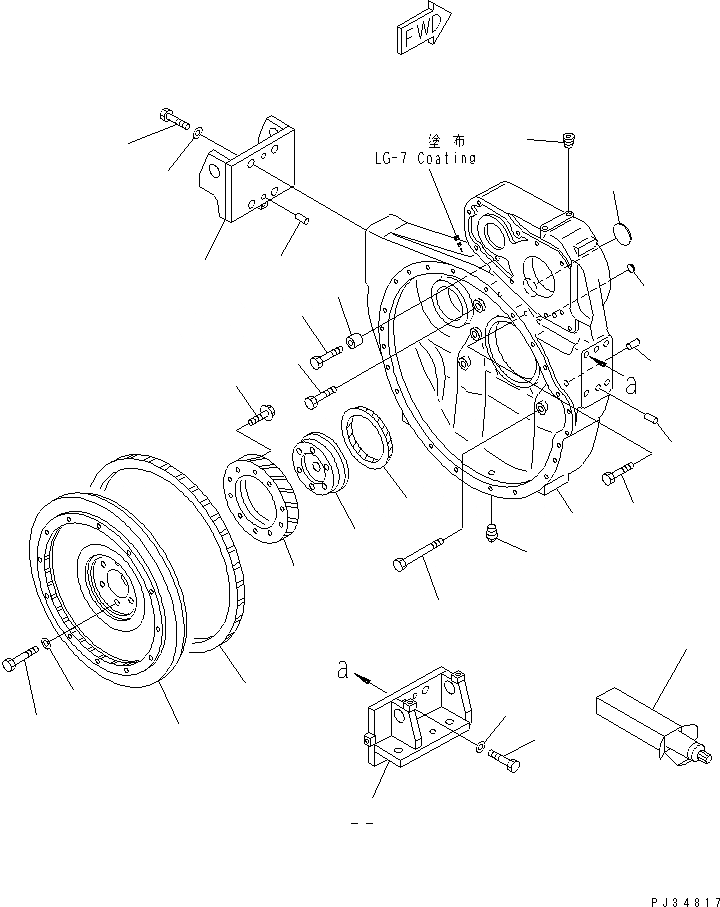 FWD

塗布
LG-7 Coating

a

a

PJ34817