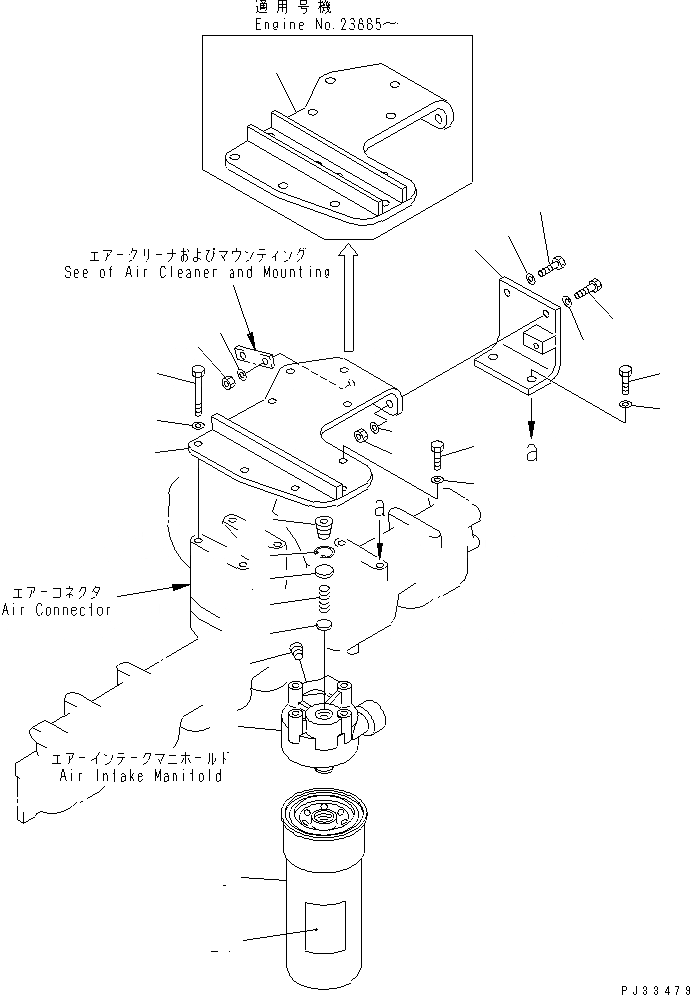 適用号機
Engine No.23865～

エアークリーナおよびマウンティング
See of Air Cleaner and Mounting

a

a

エアーコネクタ
Air Connector

エアーインテークマニホールド
Air Intake Manifold

PJ33479