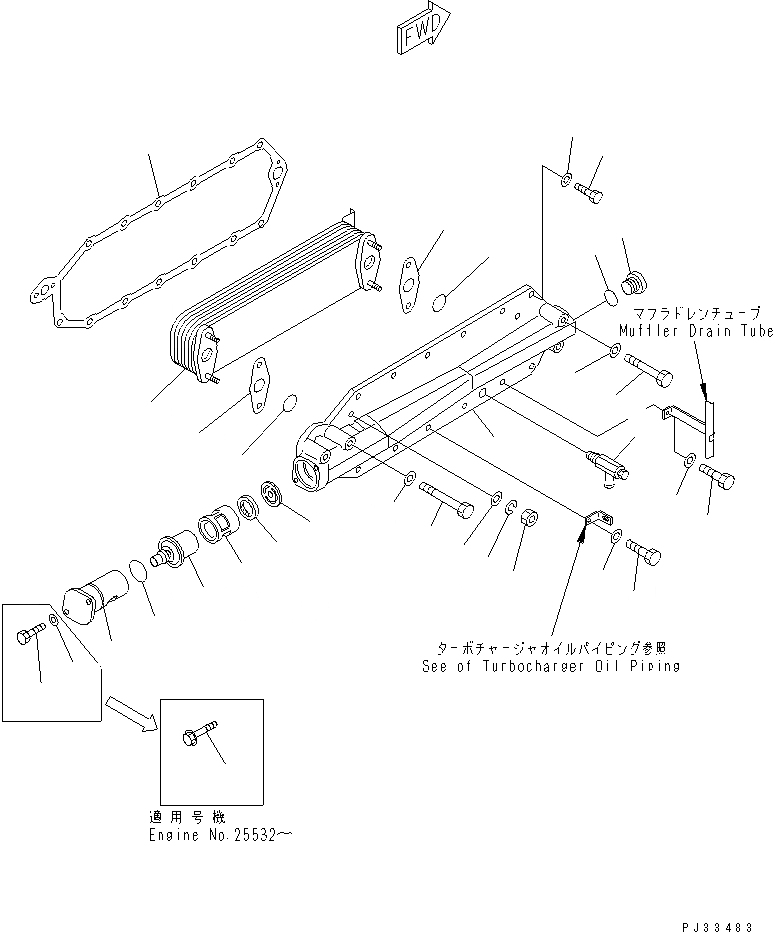 FWD

マフラドレンチューブ
Muffler Drain Tube

ターボチャージャオイルパイピング参照
See of Turbocharger Oil Piping

適用号機
Engine No.25532～

PJ33483