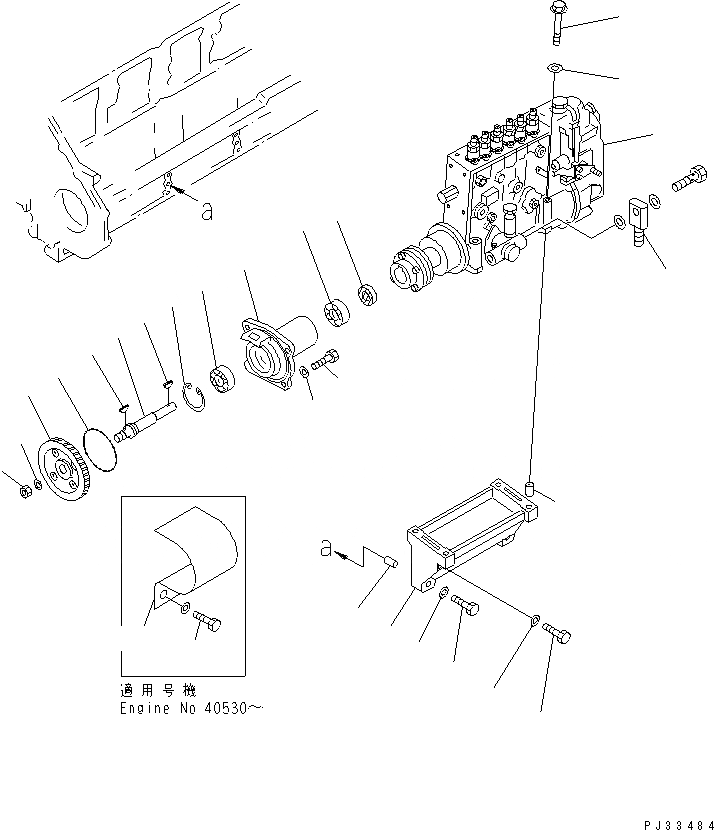 a

a

適用号機
Engine No 40530～

PJ33484