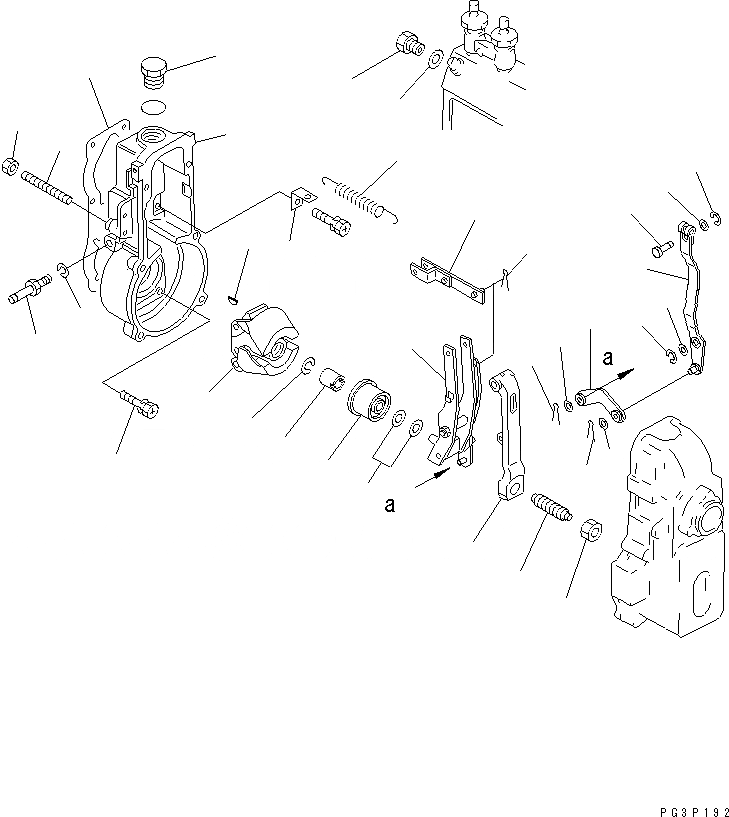 a

a

PG3P192