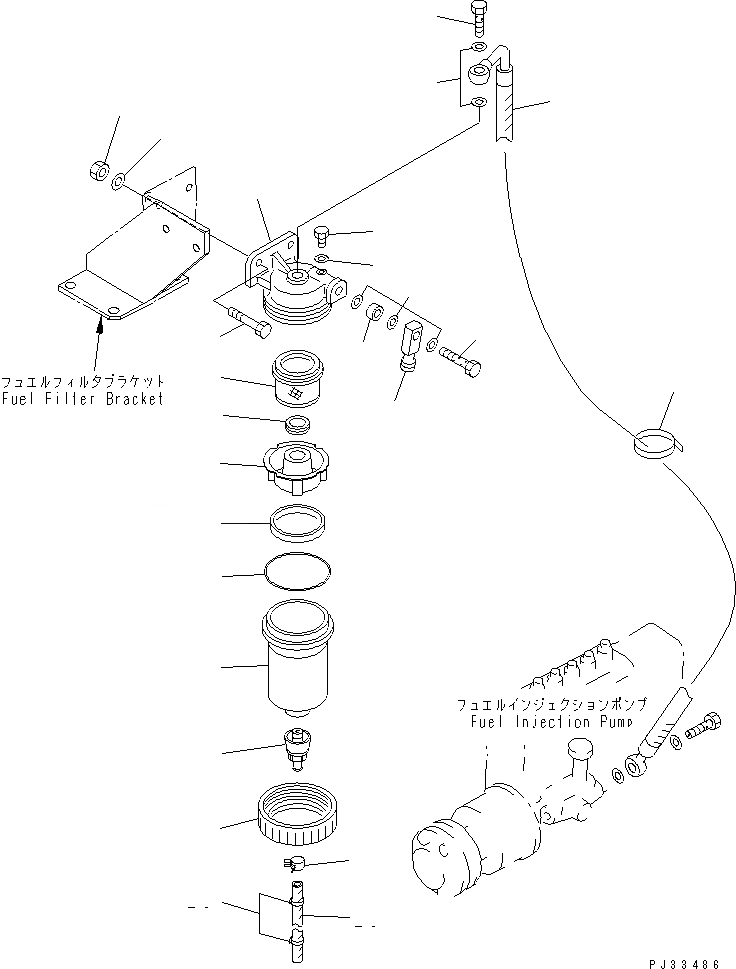 フュエルフィルタブラケット
Fuel Filter Bracket

フュエルインジェクションポンプ
Fuel Injection Pump

PJ33486