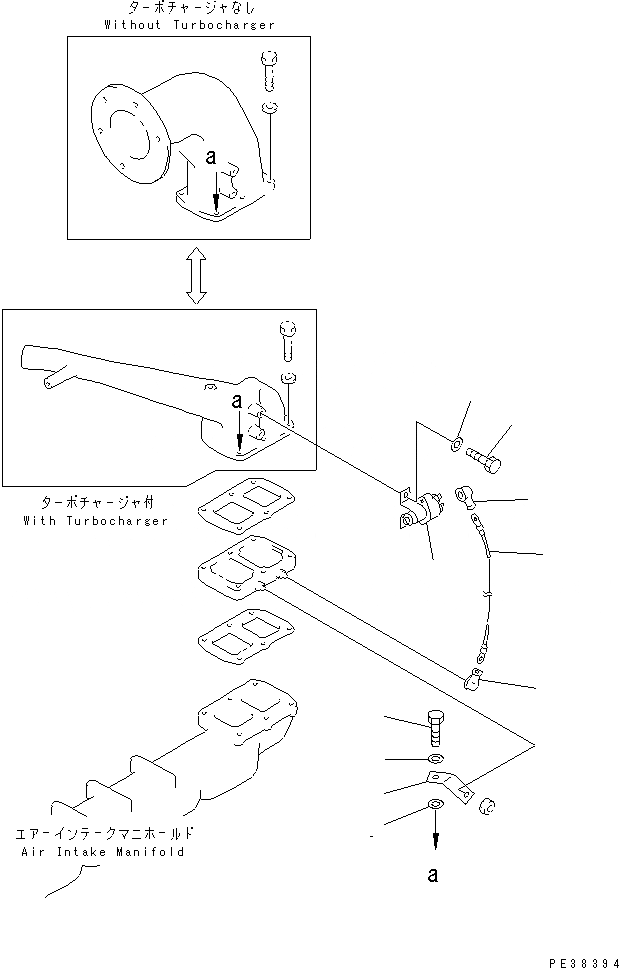 ターボチャージャなし
Without Turbocharger

a

a

ターボチャージャ付
With Turbocharger

エアーインテークマニホールド
Air Intake Manifold

a

PE38394