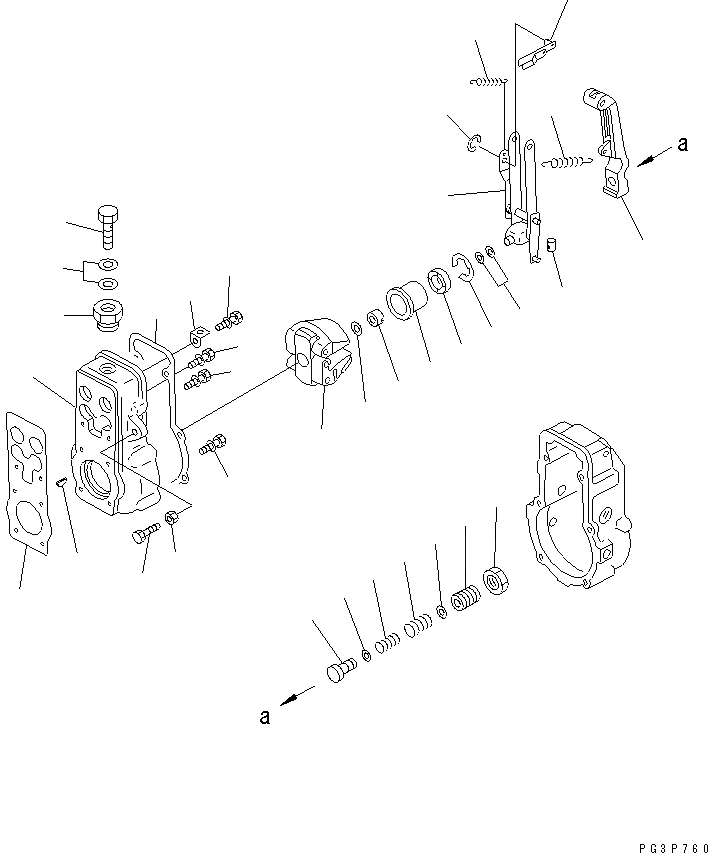 a

a

PG3P760