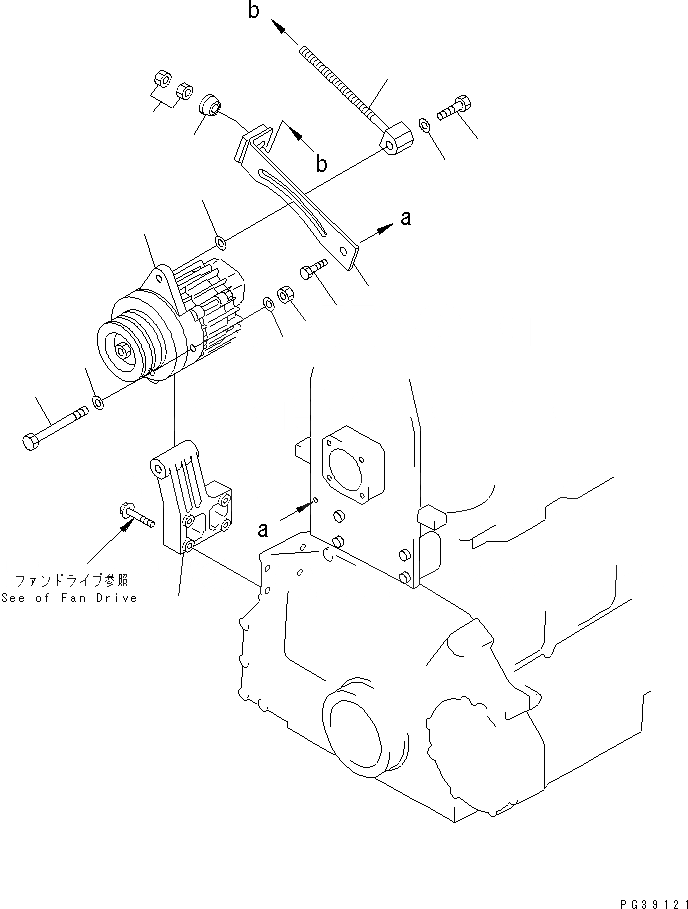 b

b

a

a

ファンドライブ参照
See of Fan Drive

PG39121