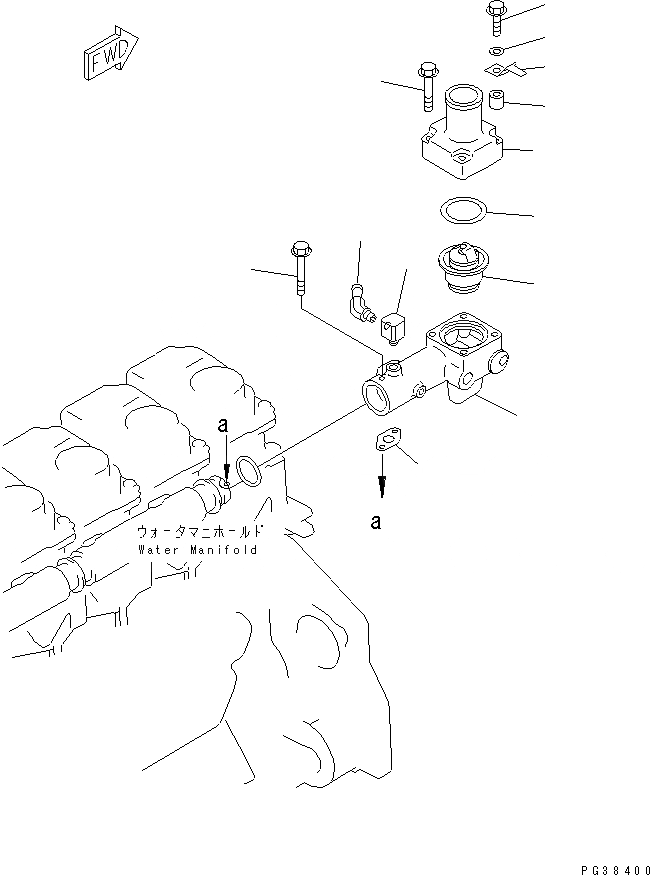 FWD

a

a

ウォータマニホールド
Water Manifold

PG38400