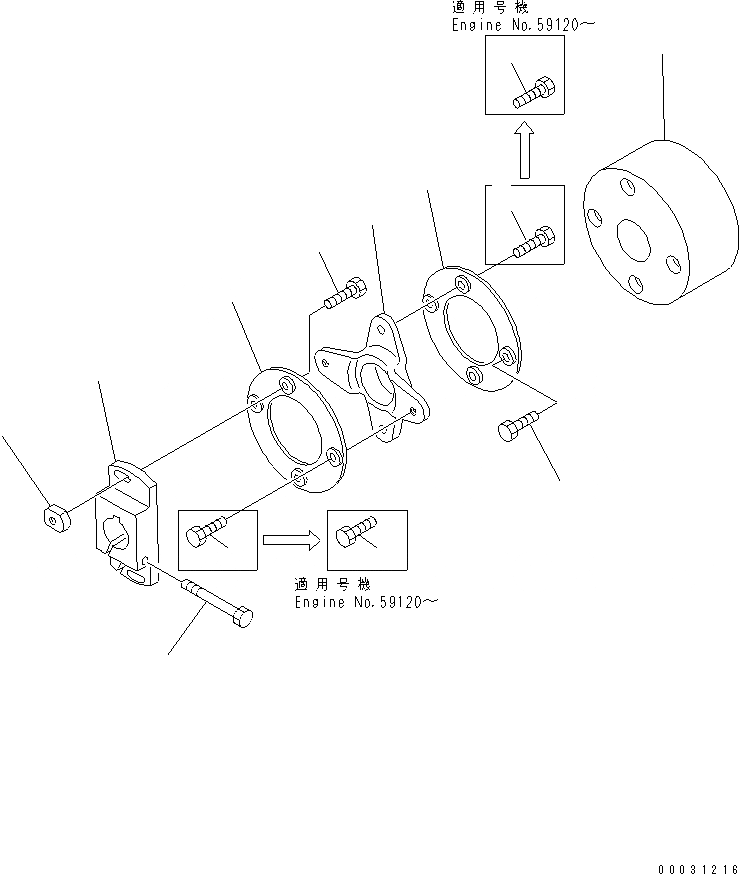 適用号機
Engine No.59120～

適用号機
Engine No.59120～

00031216