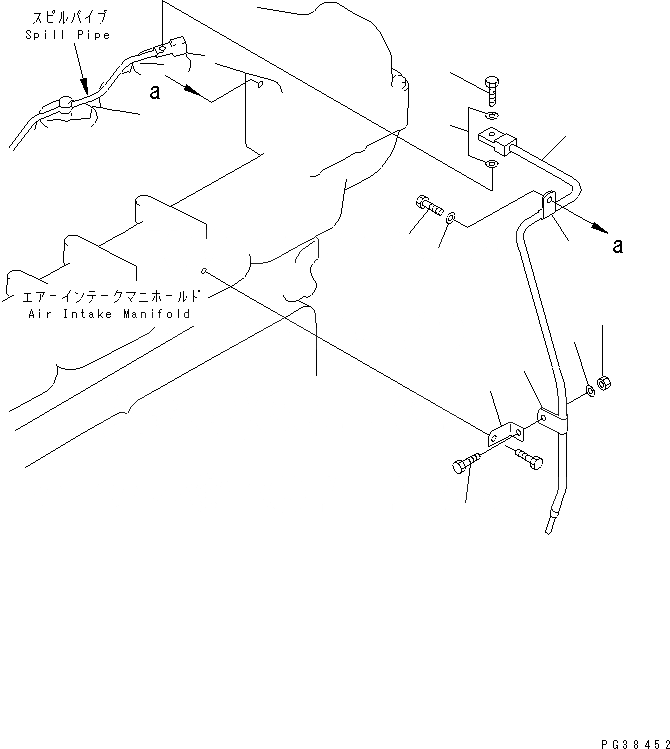 スピルパイプ
Spill Pipe

a

a

エアーインテークマニホールド
Air Intake Manifold

PG38452