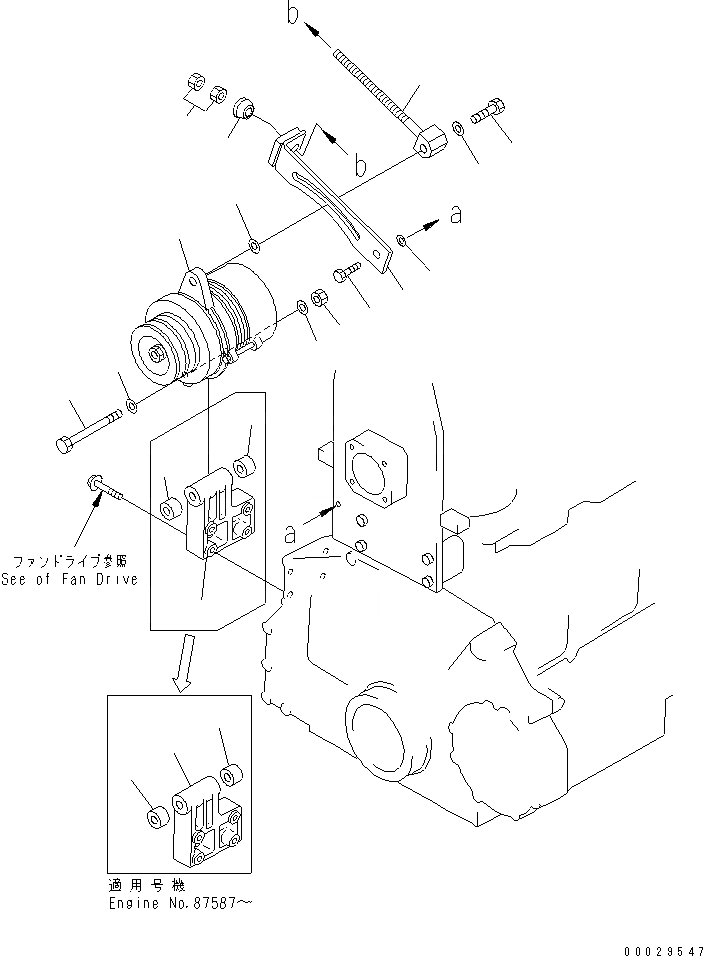 b
b
a
a
ファンドライブ参照
See of Fan Drive
適用号機
Engine No.87587~
00029547