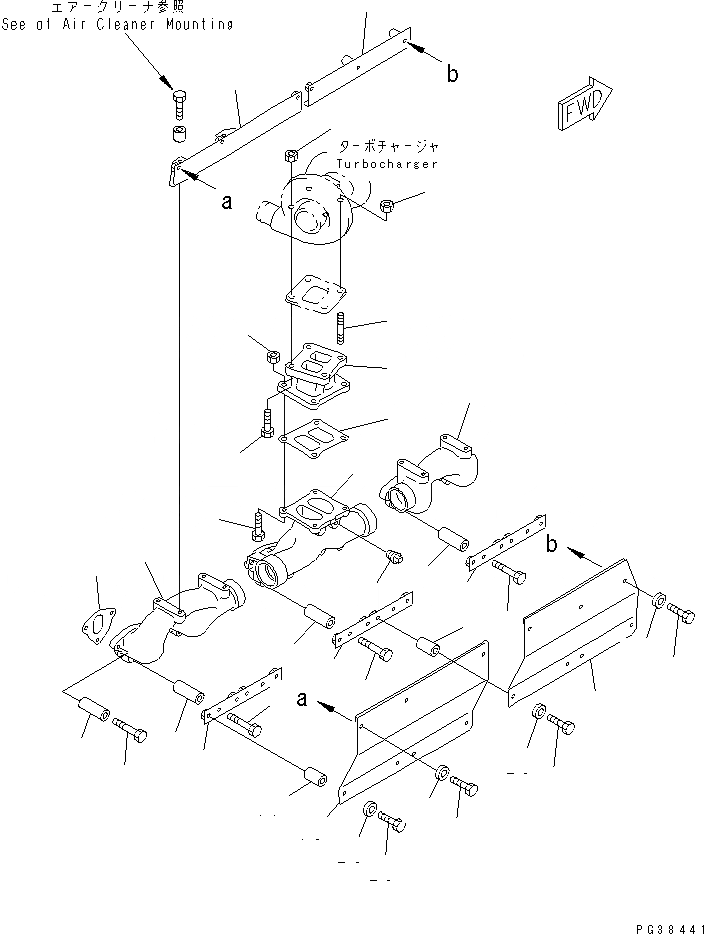 エアークリーナ参照
See of Air Cleaner Mounting

b

FWD

ターボチャージャ
Turbocharger

a

b

a

PG38441