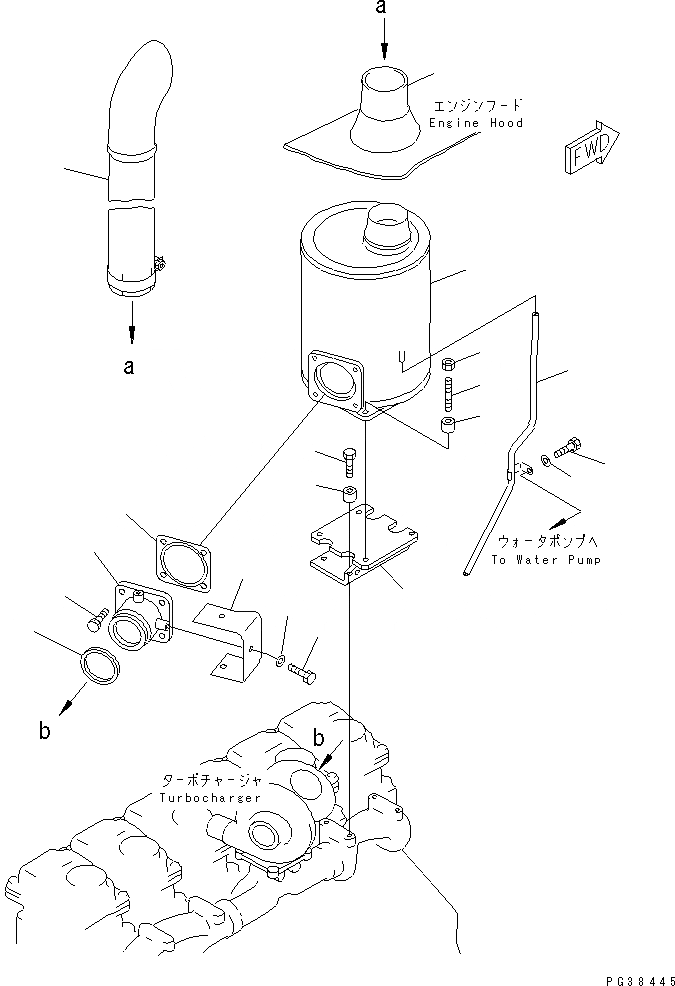 a

エンジンフード
Engine Hood

FWD

a

ウォータポンプへ
To Water Pump

b

b

ターボチャージャ
Turbocharger

PG38445