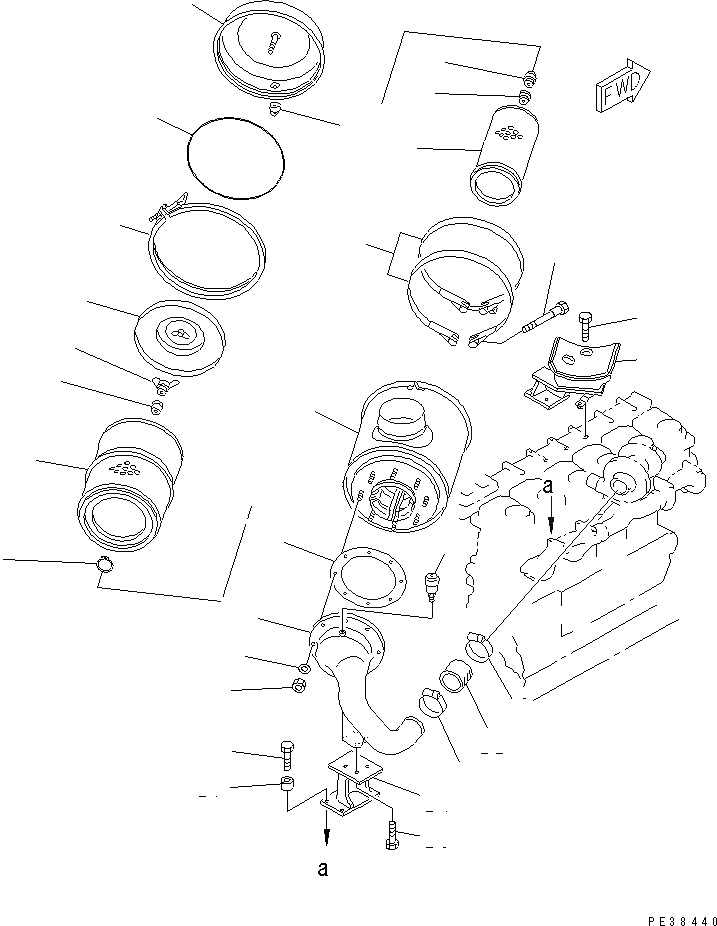 FWD

a

a

PE38440