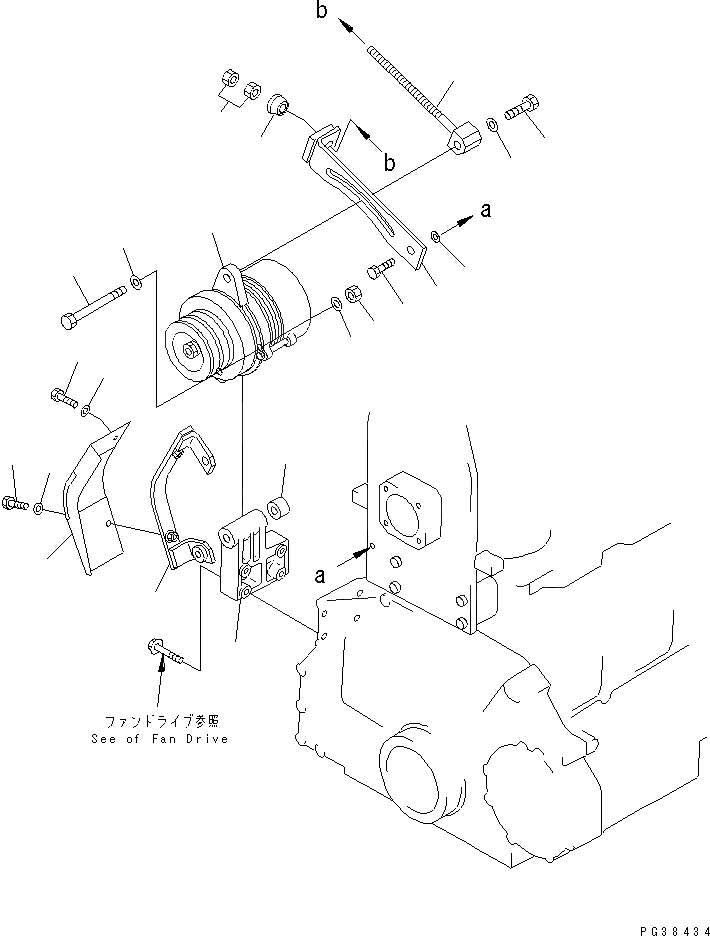 b

b

a

a

ファンドライブ参照
See of Fan Drive

PG38434