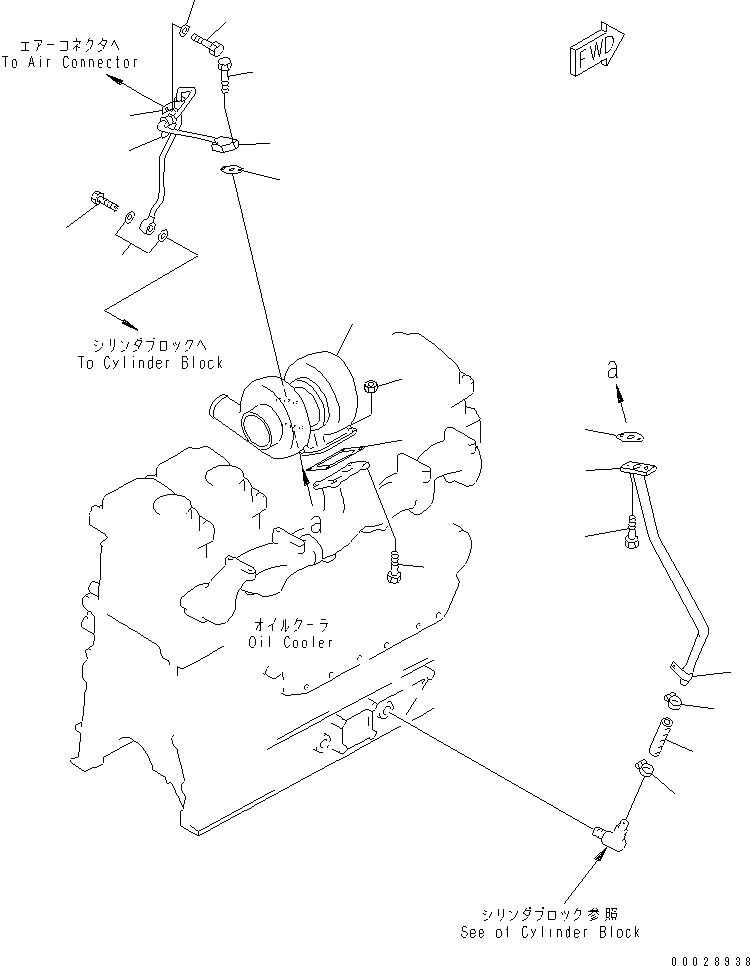 エアーコネクタへ
To Air Connector

FWD

シリンダブロックへ
To Cylinder Block

a

a

オイルクーラ
Oil Cooler

シリンダブロック参照
See of Cylinder Block

00028938