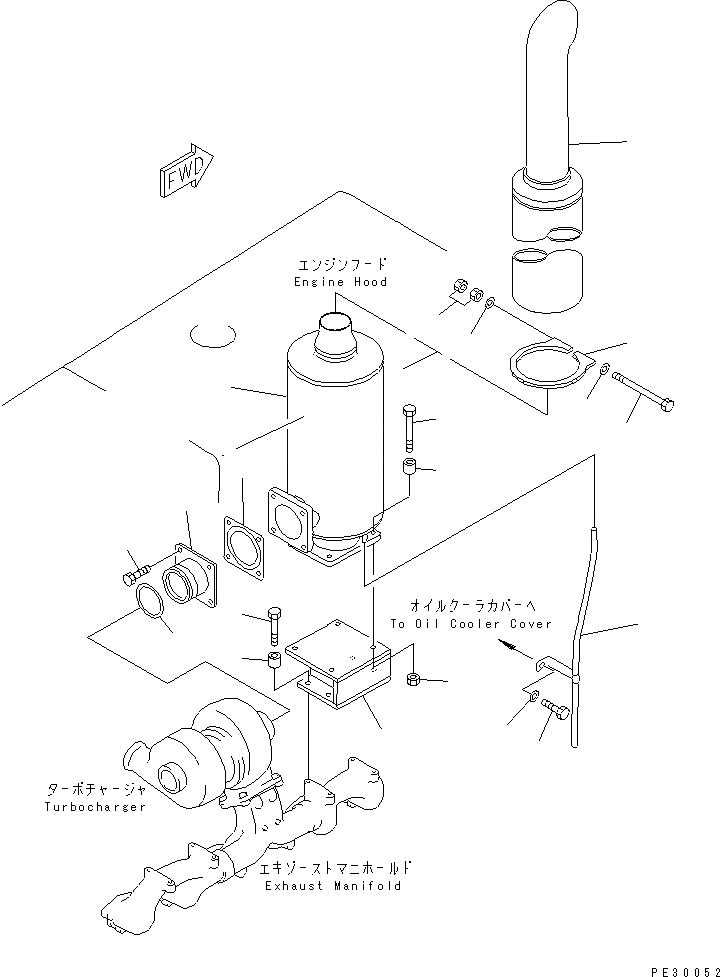 FWD

エンジンフード
Engine Hood

オイルクーラカバーへ
To Oil Cooler Cover

ターボチャージャ
Turbocharger

エキゾーストマニホールド
Exhaust Manifold

PE30052